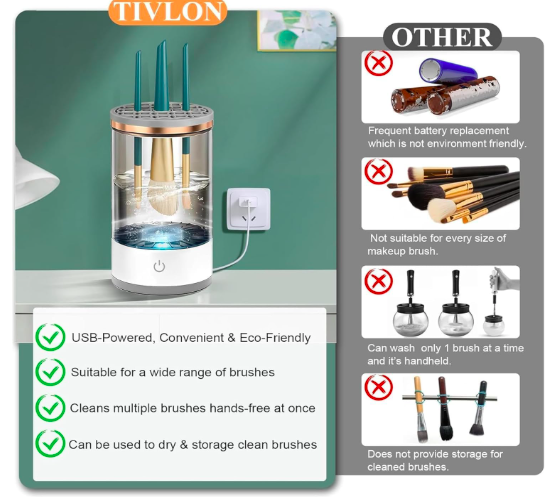 TIVLON

USB-Powered, Convenient & Eco-Friendly

Suitable for a wide range of brushes

Cleans multiple brushes hands-free at once

Can be used to dry & storage clean brushes

OTHER

Frequent battery replacement which is not environment friendly.

Not suitable for every size of makeup brush.

Can wash only 1 brush at a time and it's handheld.

Does not provide storage for cleaned brushes.